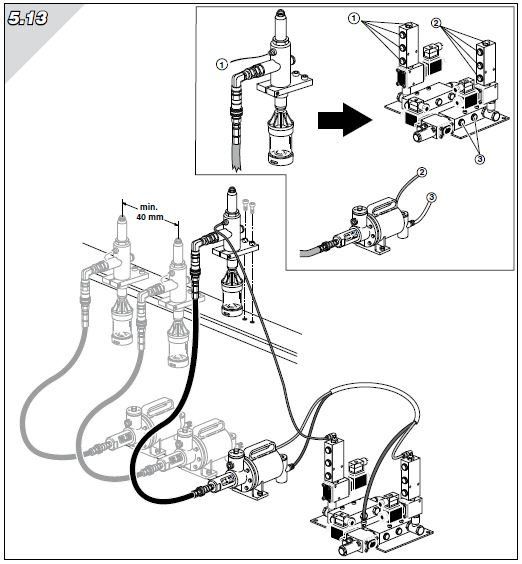 5.13

1

1

2

3

2

3

min.
40 mm